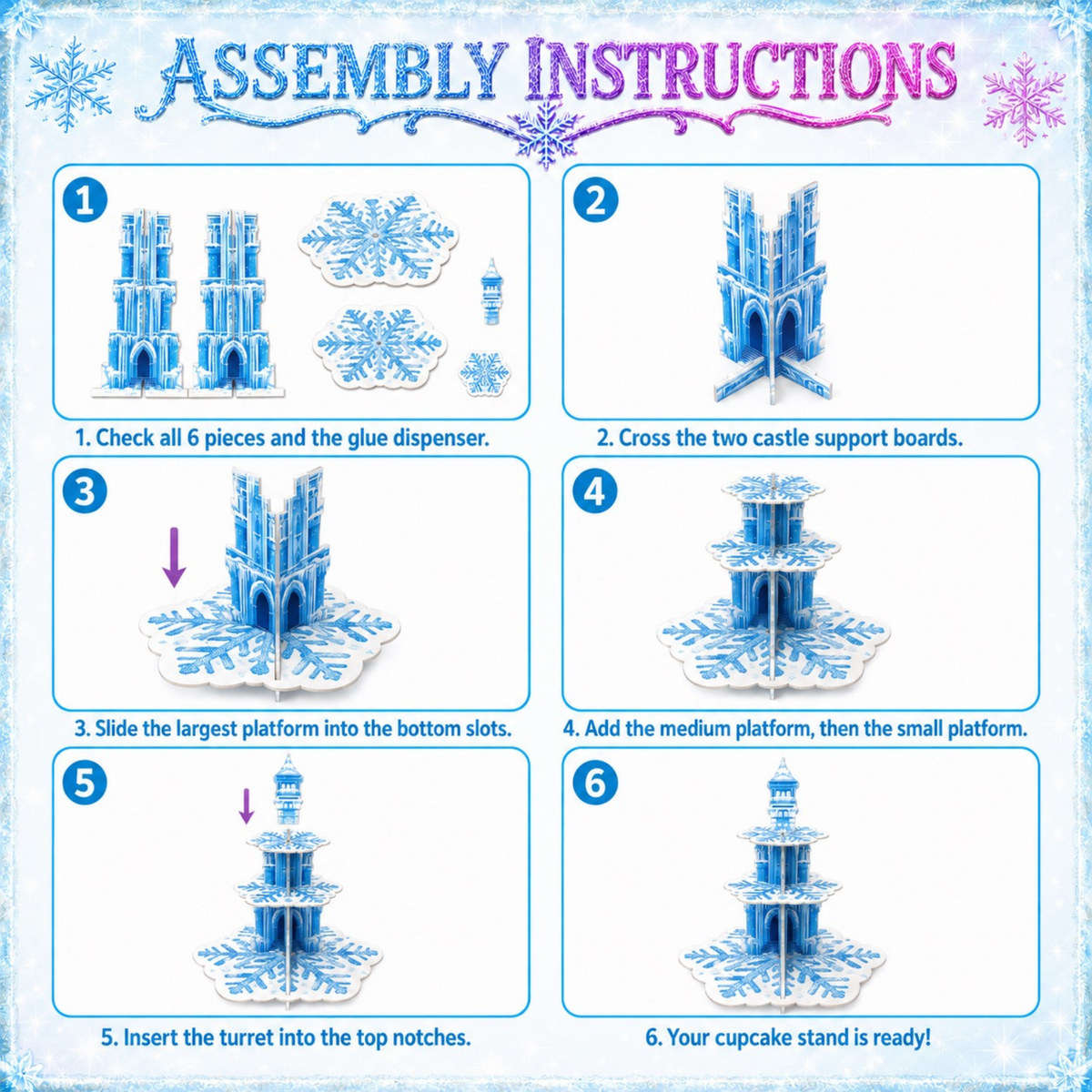 ASSEMBLY INSTRUCTIONS

1

1. Check all 6 pieces and the glue dispenser.

2

2. Cross the two castle support boards.

3

3. Slide the largest platform into the bottom slots.

4

4. Add the medium platform, then the small platform.

5

5. Insert the turret into the top notches.

6

6. Your cupcake stand is ready!